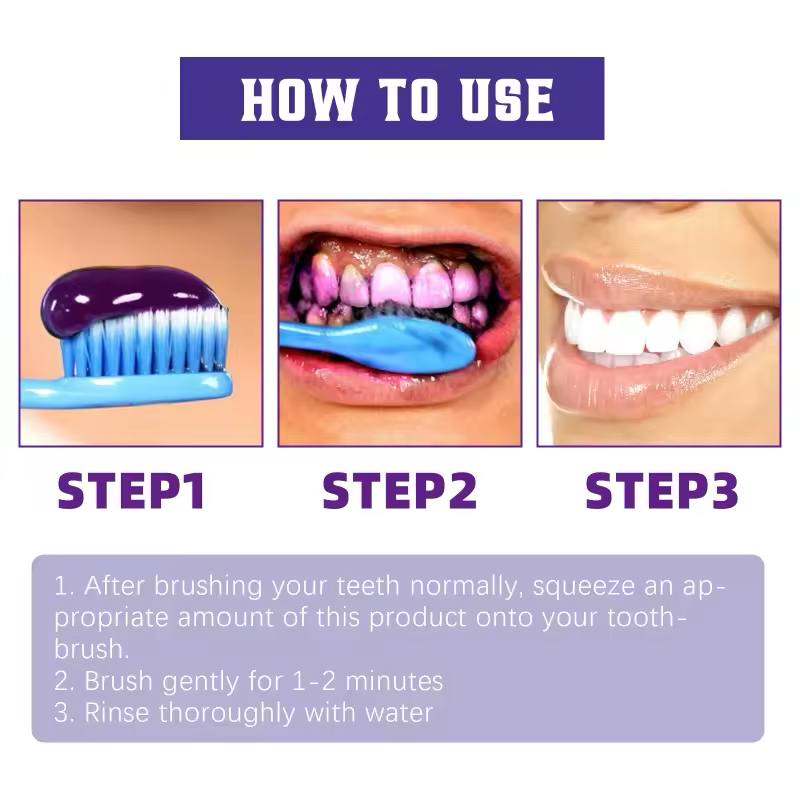 HOW TO USE

STEP1

STEP2

STEP3

1. After brushing your teeth normally, squeeze an appropriate amount of this product onto your toothbrush.
2. Brush gently for 1-2 minutes
3. Rinse thoroughly with water